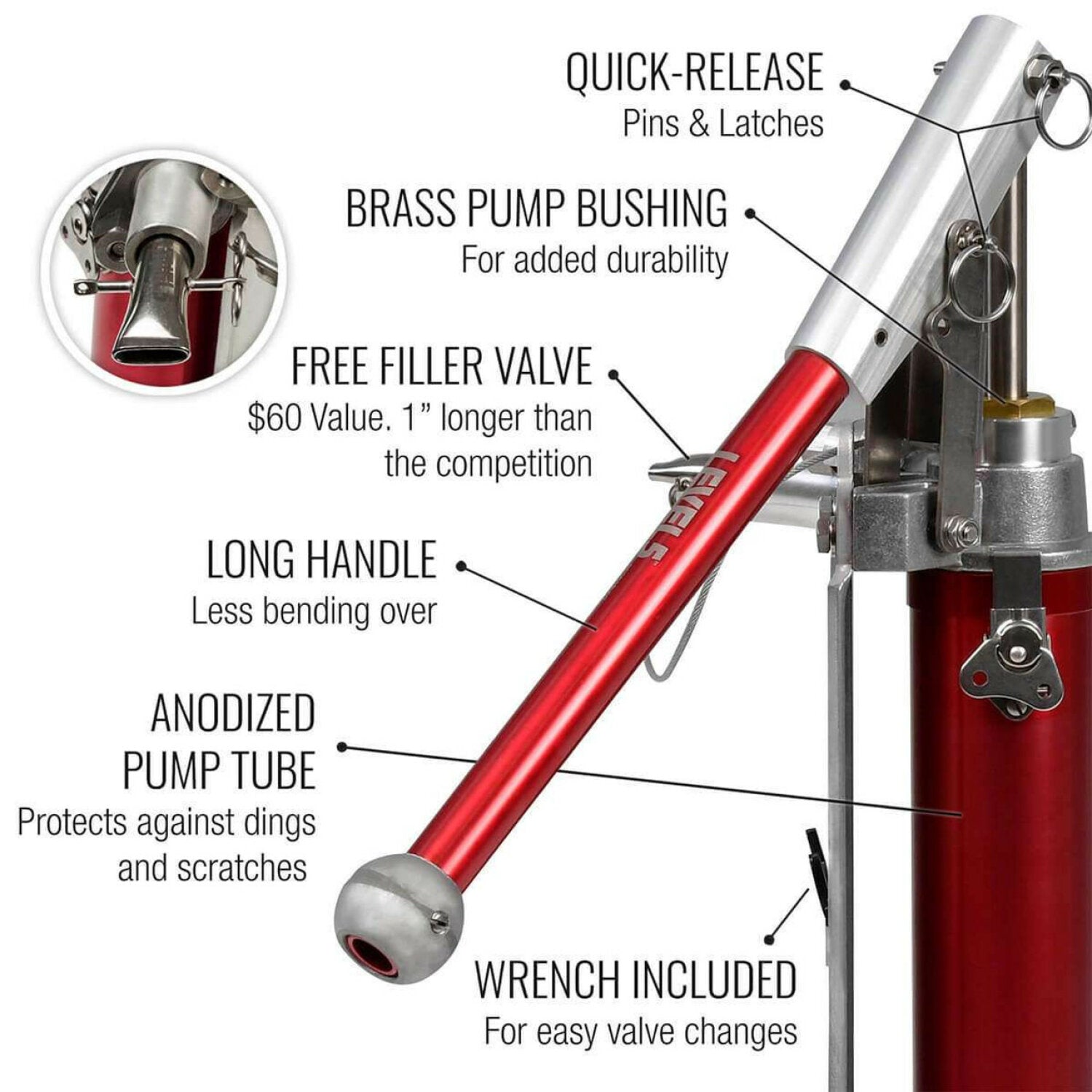 QUICK-RELEASE
Pins & Latches

BRASS PUMP BUSHING
For added durability

FREE FILLER VALVE
$60 Value. 1” longer than the competition

LEVEL5

LONG HANDLE
Less bending over

ANODIZED PUMP TUBE
Protects against dings and scratches

WRENCH INCLUDED
For easy valve changes