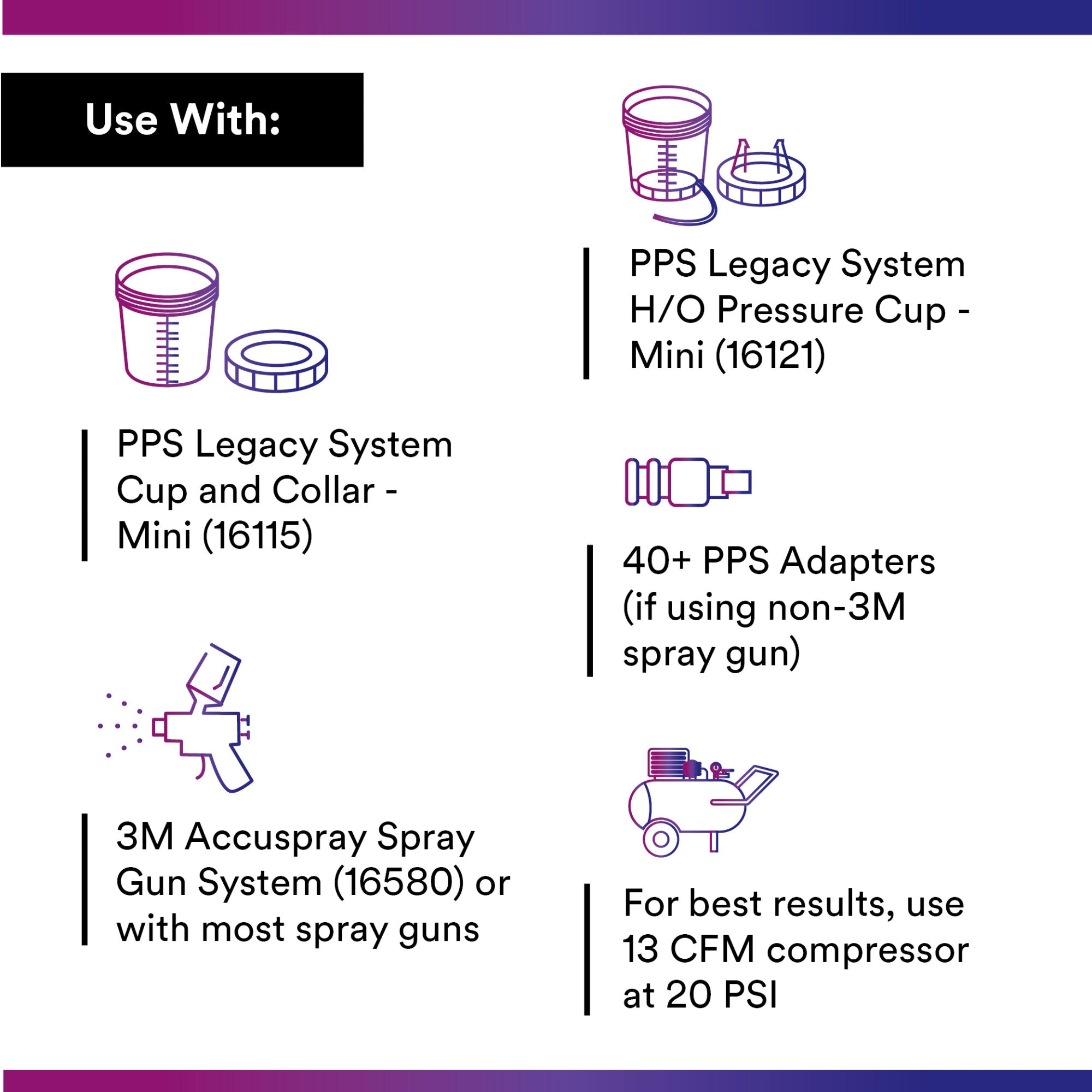 Use With:

PPS Legacy System Cup and Collar - Mini (16115)

3M Accuspray Spray Gun System (16580) or with most spray guns

PPS Legacy System H/O Pressure Cup - Mini (16121)

40+ PPS Adapters (if using non-3M spray gun)

For best results, use 13 CFM compressor at 20 PSI