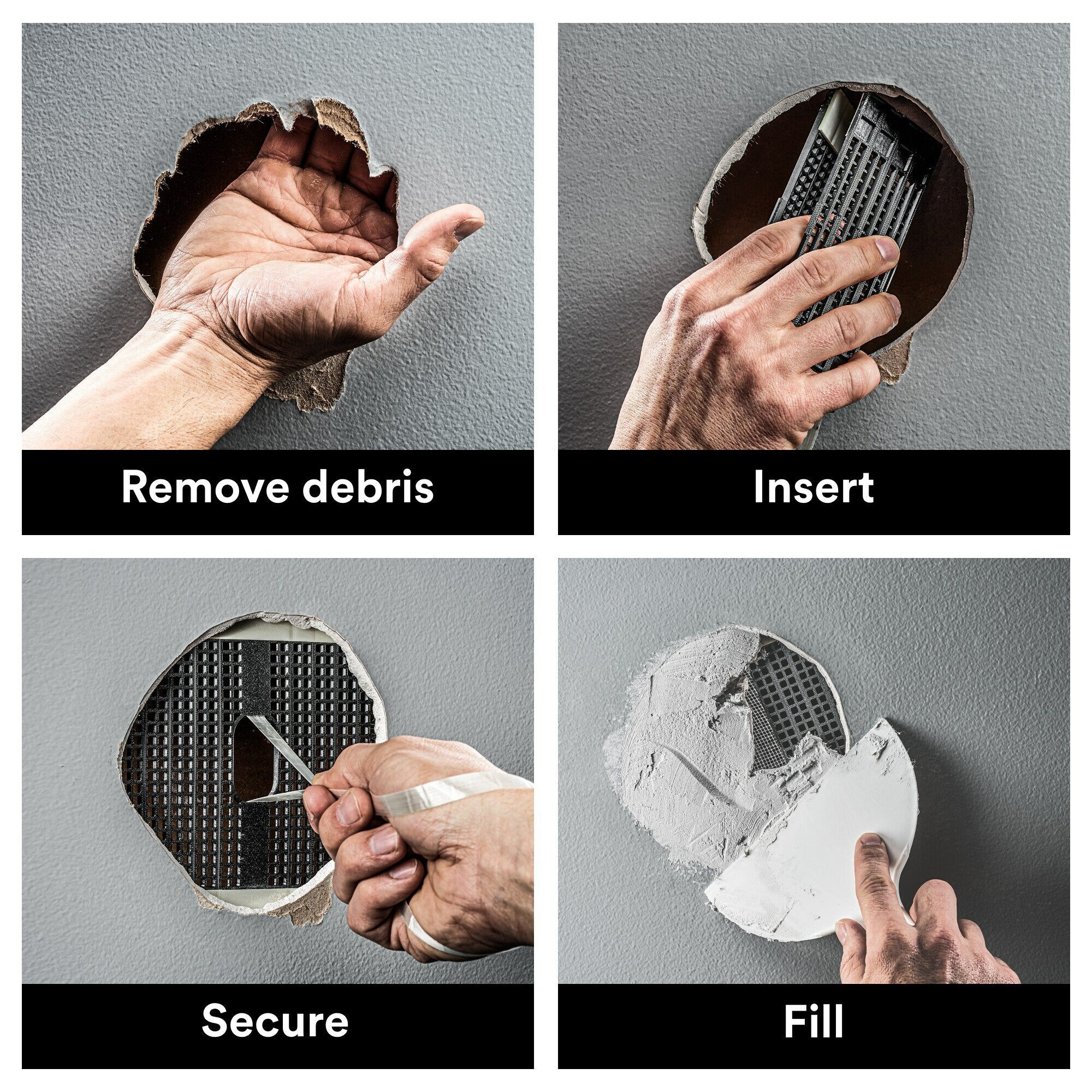 Remove debris

Insert

Secure

Fill