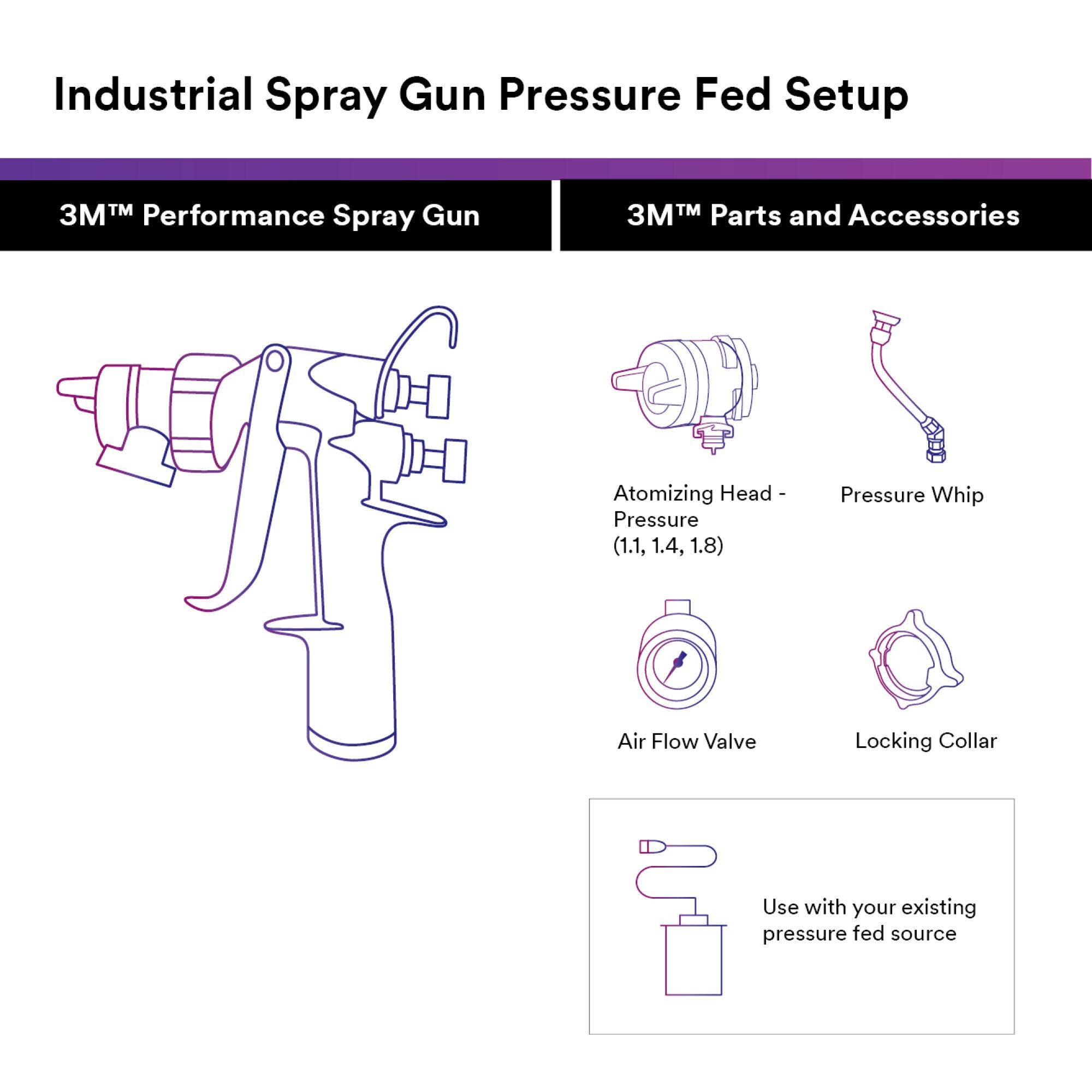 Industrial Spray Gun Pressure Fed Setup

3M™ Performance Spray Gun

3M™ Parts and Accessories

Atomizing Head - Pressure (1.1, 1.4, 1.8)

Pressure Whip

Air Flow Valve

Locking Collar

Use with your existing pressure fed source