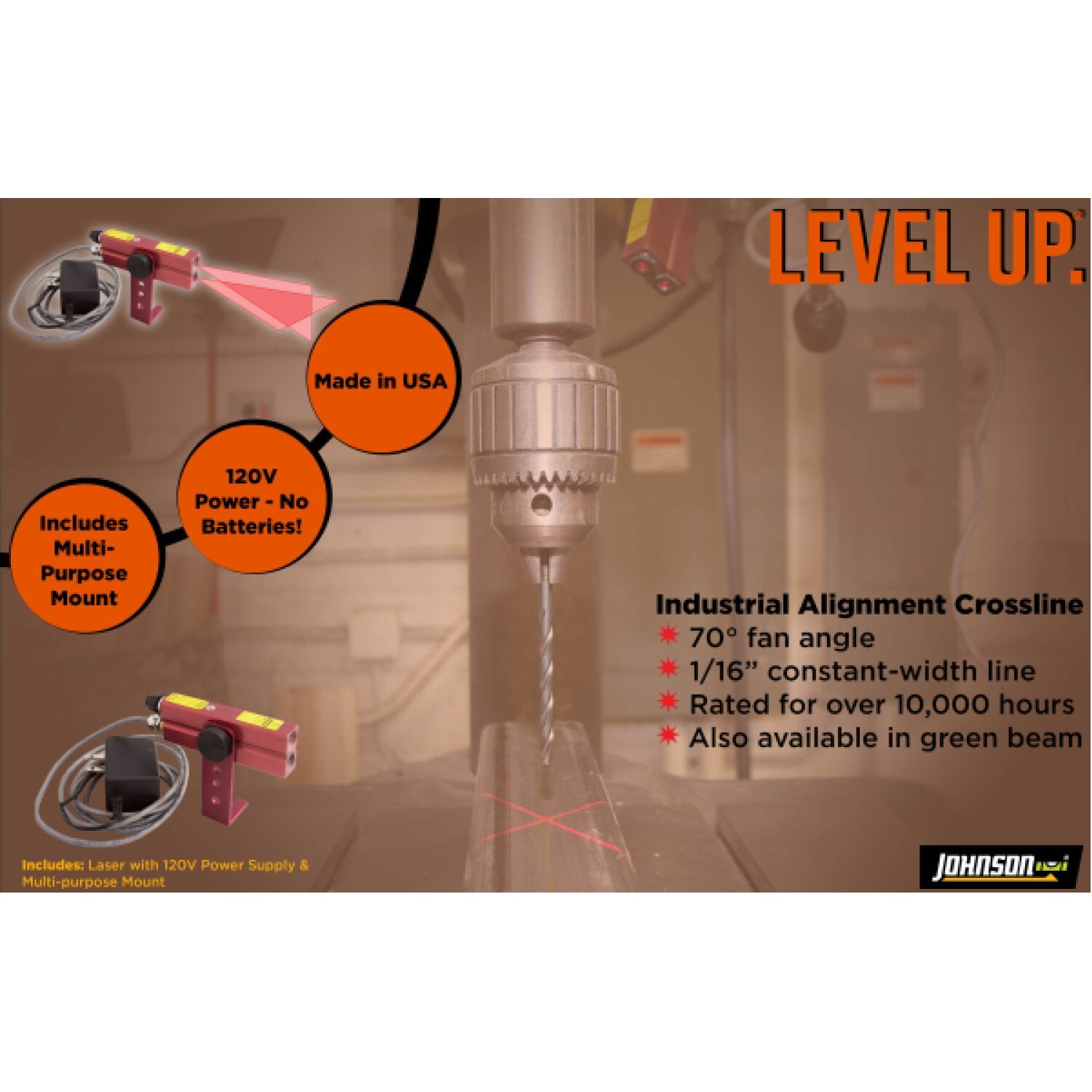 LEVEL UP.

Made in USA

120V Power - No Batteries!

Includes Multi-Purpose Mount

Industrial Alignment Crossline
70° fan angle
1/16" constant-width line
Rated for over 10,000 hours
Also available in green beam

Includes: Laser with 120V Power Supply & Multi-purpose Mount

JOHNSON