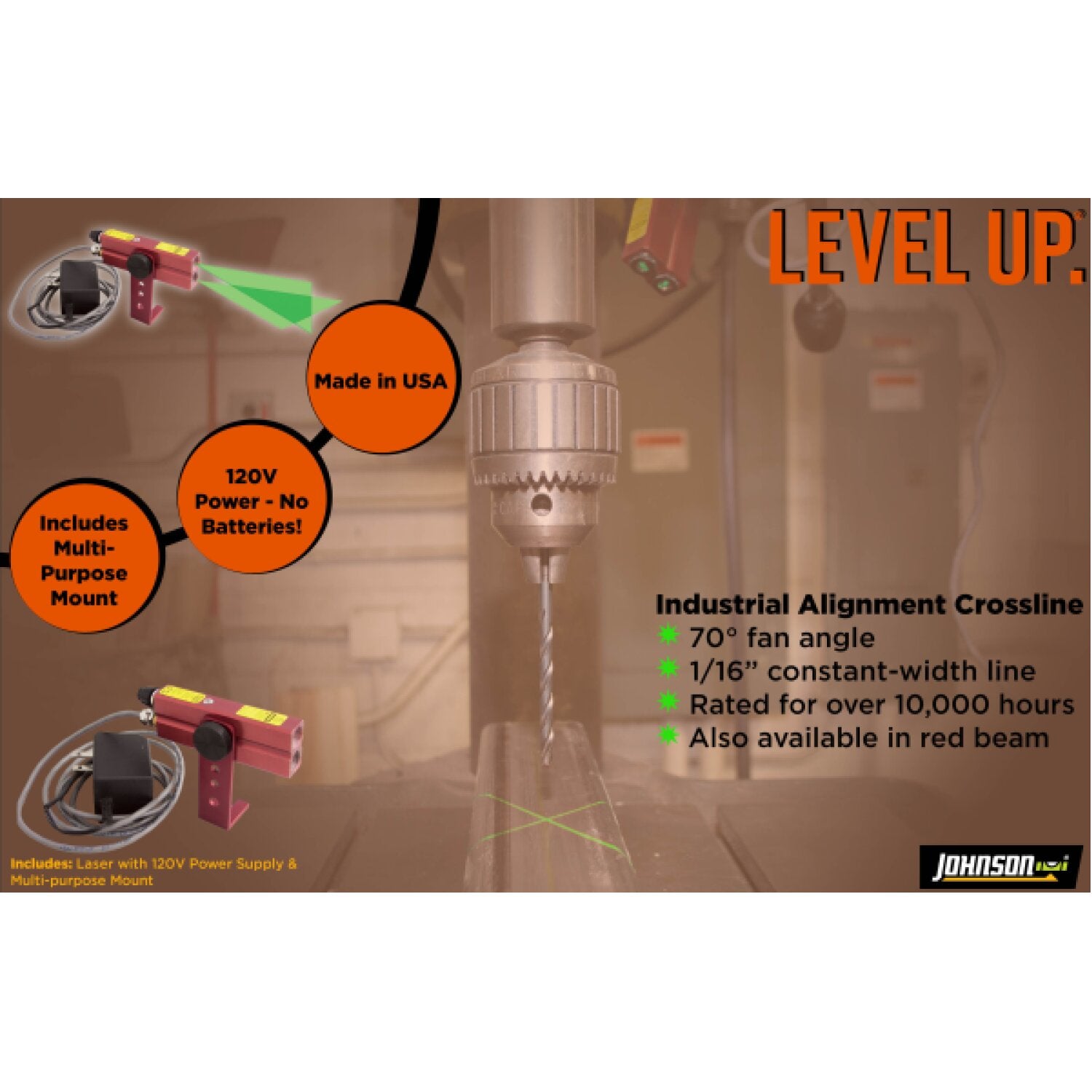 LEVEL UP.

Made in USA

120V Power - No Batteries!

Includes Multi-Purpose Mount

Industrial Alignment Crossline
70° fan angle
1/16" constant-width line
Rated for over 10,000 hours
Also available in red beam

Includes: Laser with 120V Power Supply & Multi-purpose Mount

JOHNSON