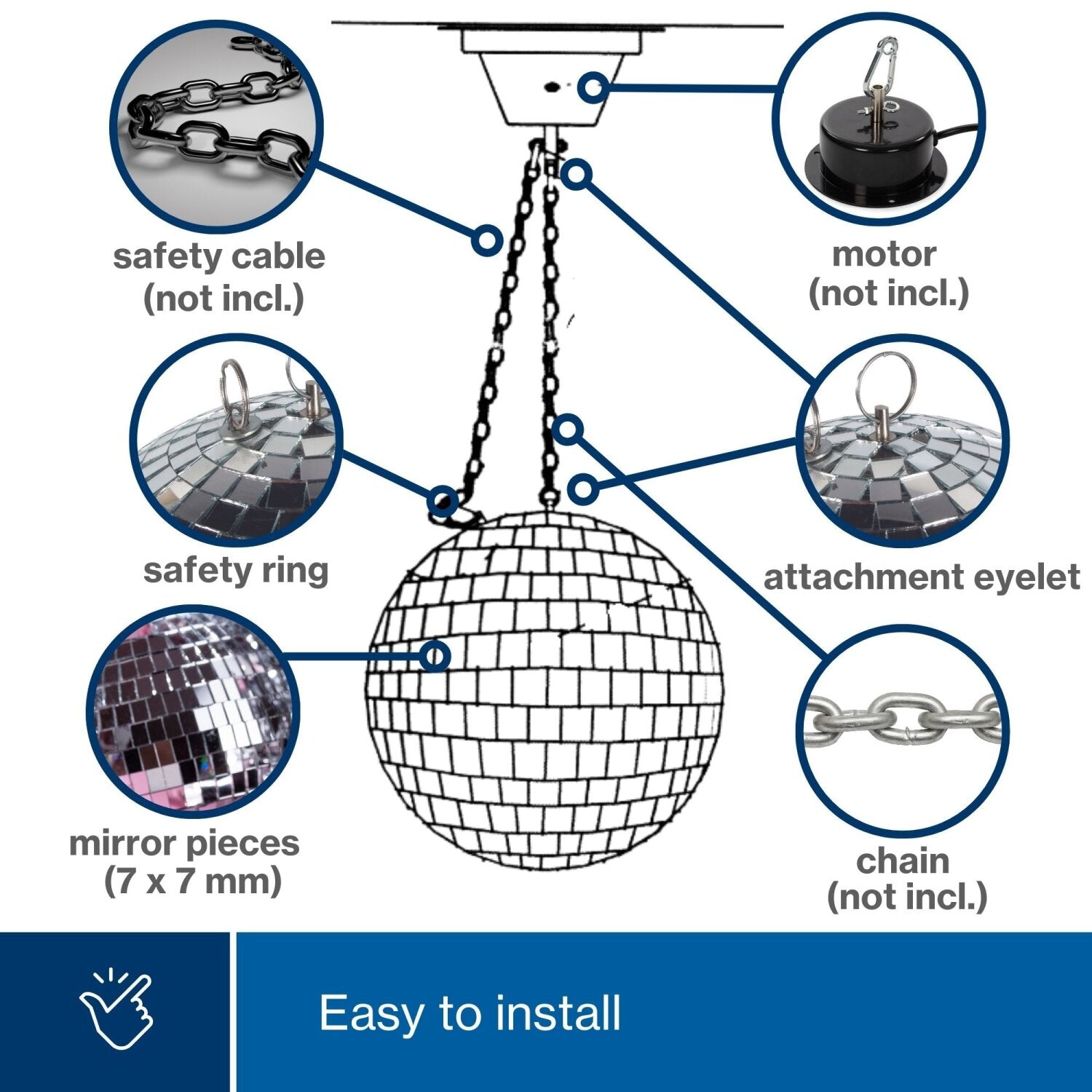 safety cable
(not incl.)

motor
(not incl.)

safety ring

attachment eyelet

mirror pieces
(7 x 7 mm)

chain
(not incl.)

Easy to install