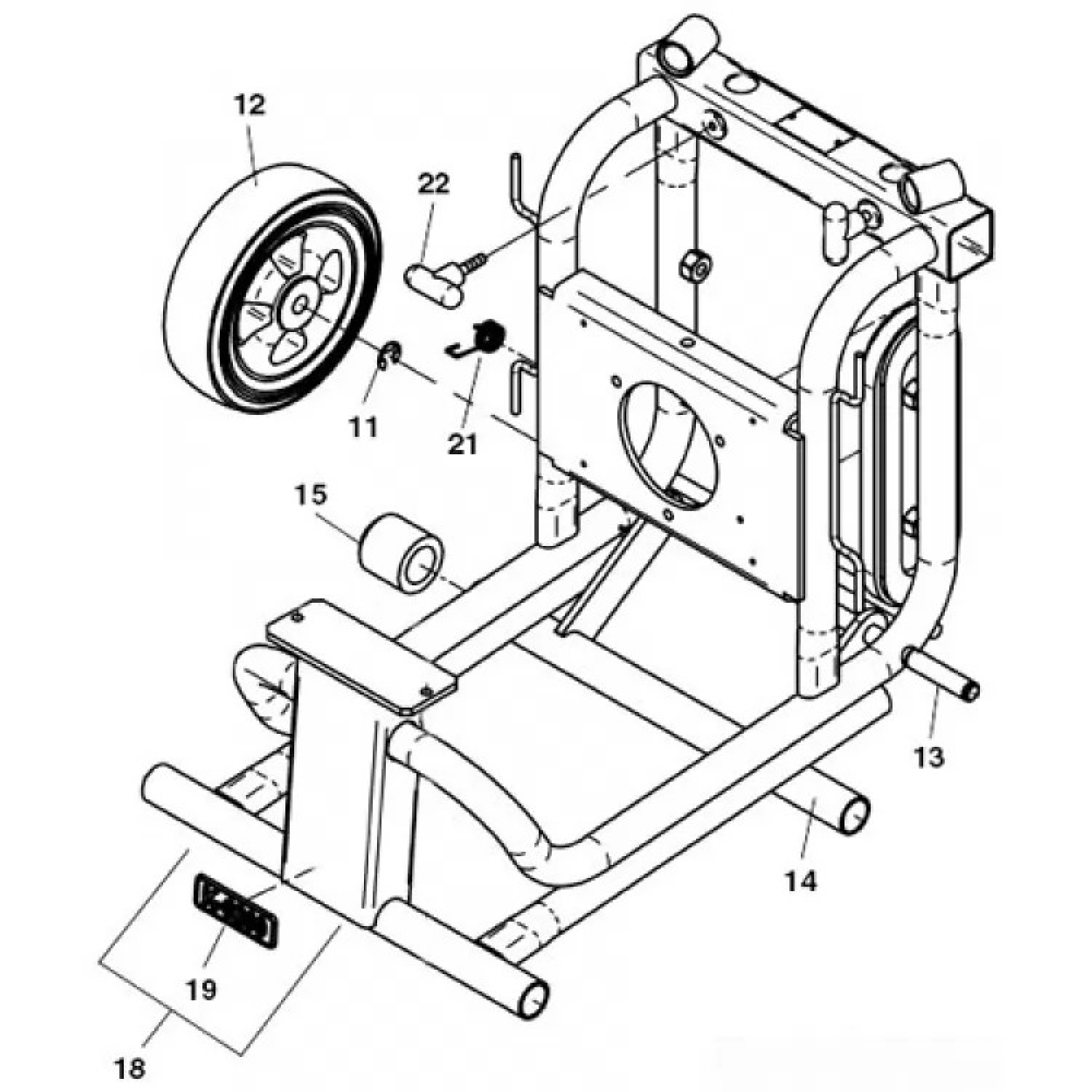 12

22

11

21

15

13

14

19

18