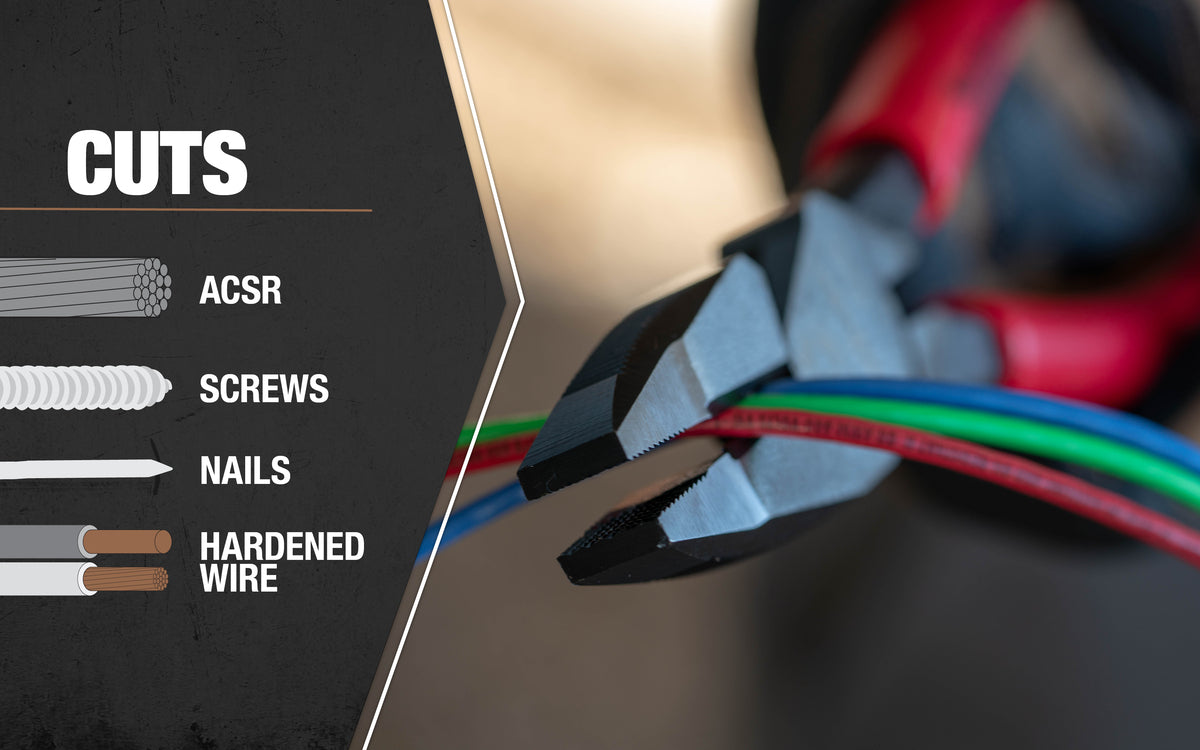 CUTS

ACSR

SCREWS

NAILS

HARDENED WIRE