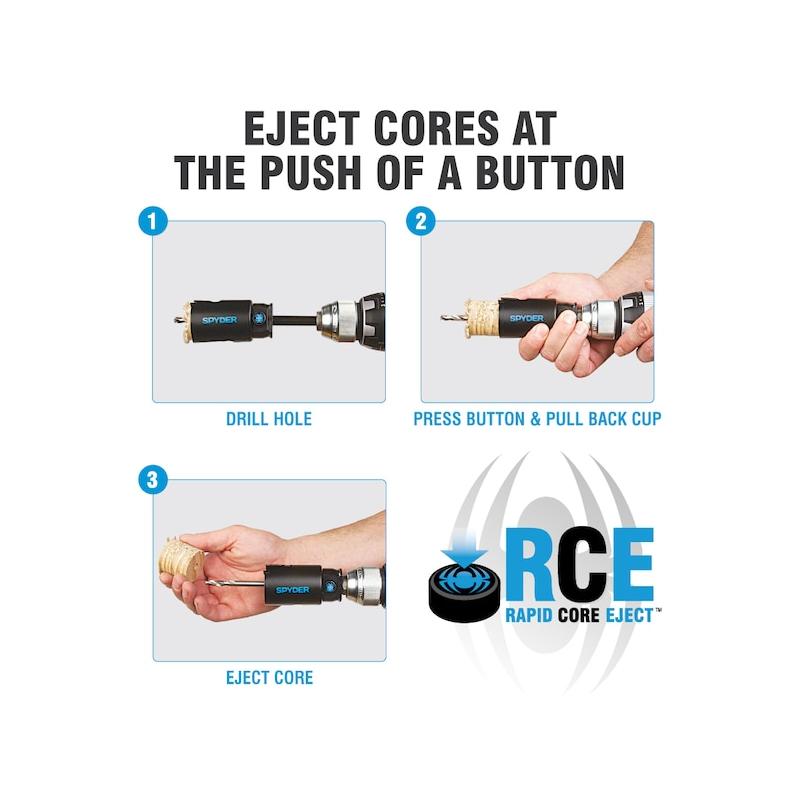 EJECT CORES AT THE PUSH OF A BUTTON

1

SPYDER

DRILL HOLE

2

SPYDER

PRESS BUTTON & PULL BACK CUP

3

SPYDER

EJECT CORE

RCE
RAPID CORE EJECT™