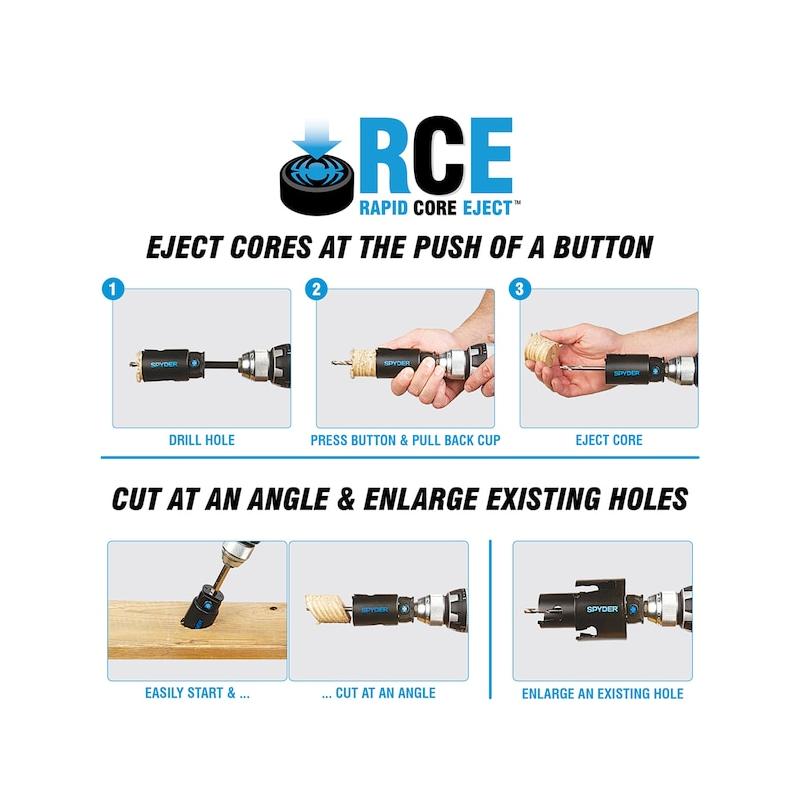 RCE
RAPID CORE EJECT™

EJECT CORES AT THE PUSH OF A BUTTON

1
SPYDER
DRILL HOLE

2
SPYDER
PRESS BUTTON & PULL BACK CUP

3
SPYDER
EJECT CORE

CUT AT AN ANGLE & ENLARGE EXISTING HOLES

EASILY START & ...

SPYDER
... CUT AT AN ANGLE

SPYDER
ENLARGE AN EXISTING HOLE