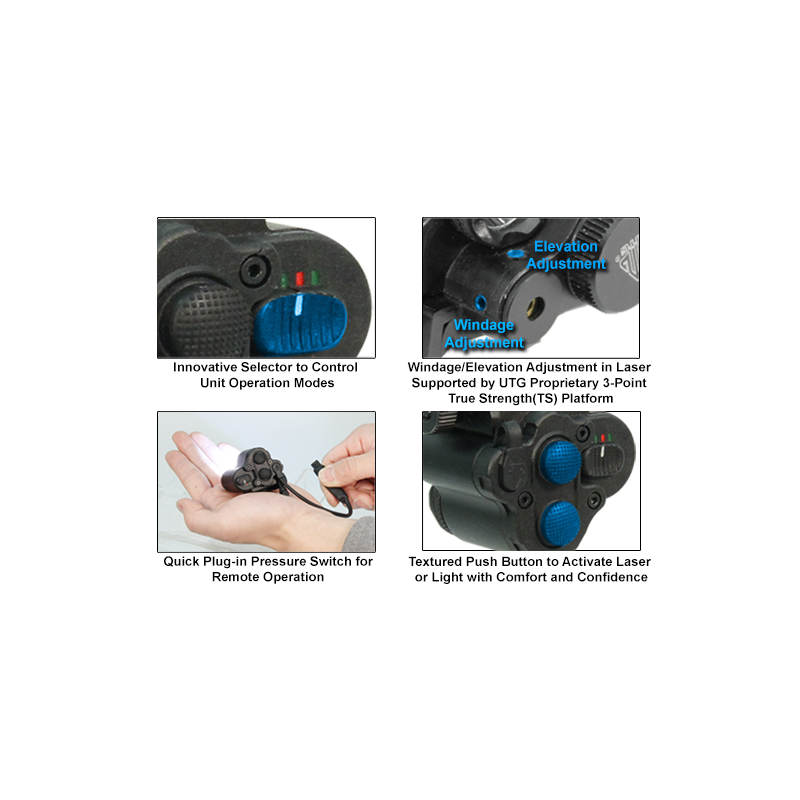 Innovative Selector to Control Unit Operation Modes

Elevation Adjustment

Windage Adjustment

Windage/Elevation Adjustment in Laser Supported by UTG Proprietary 3-Point True Strength(TS) Platform

Quick Plug-in Pressure Switch for Remote Operation

Textured Push Button to Activate Laser or Light with Comfort and Confidence