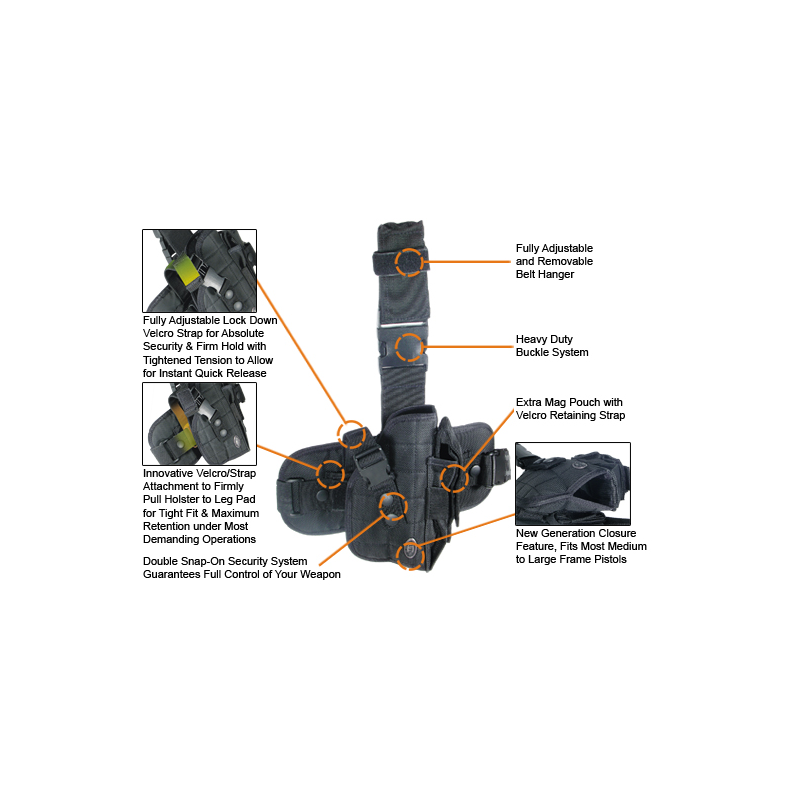 Fully Adjustable Lock Down Velcro Strap for Absolute Security & Firm Hold with Tightened Tension to Allow for Instant Quick Release

Innovative Velcro/Strap Attachment to Firmly Pull Holster to Leg Pad for Tight Fit & Maximum Retention under Most Demanding Operations

Double Snap-On Security System Guarantees Full Control of Your Weapon

Fully Adjustable and Removable Belt Hanger

Heavy Duty Buckle System

Extra Mag Pouch with Velcro Retaining Strap

New Generation Closure Feature, Fits Most Medium to Large Frame Pistols