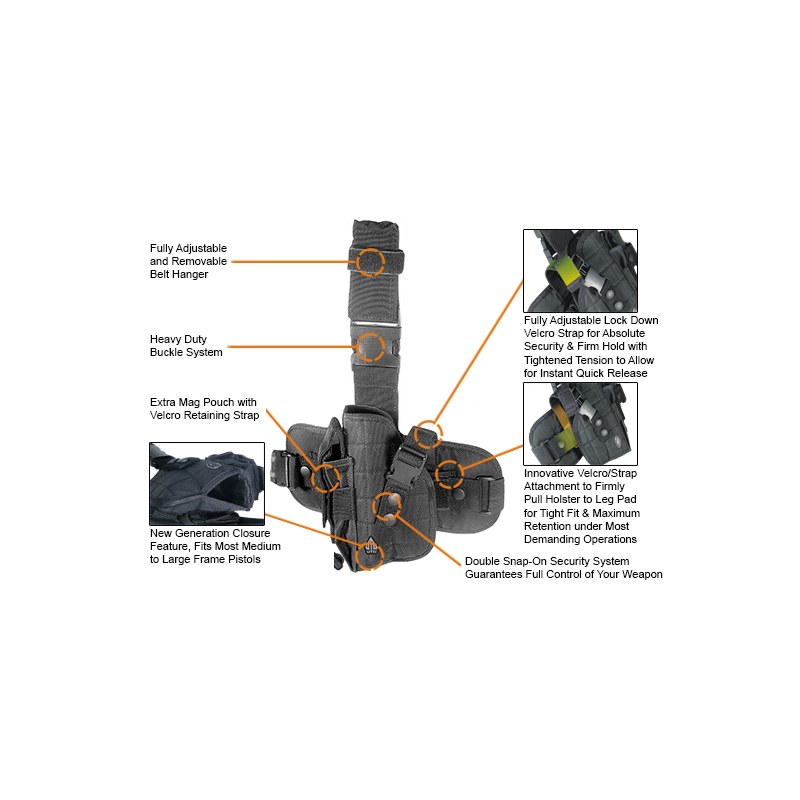 Fully Adjustable and Removable Belt Hanger

Heavy Duty Buckle System

Extra Mag Pouch with Velcro Retaining Strap

New Generation Closure Feature, Fits Most Medium to Large Frame Pistols

Fully Adjustable Lock Down Velcro Strap for Absolute Security & Firm Hold with Tightened Tension to Allow for Instant Quick Release

Innovative Velcro/Strap Attachment to Firmly Pull Holster to Leg Pad for Tight Fit & Maximum Retention under Most Demanding Operations

Double Snap-On Security System Guarantees Full Control of Your Weapon