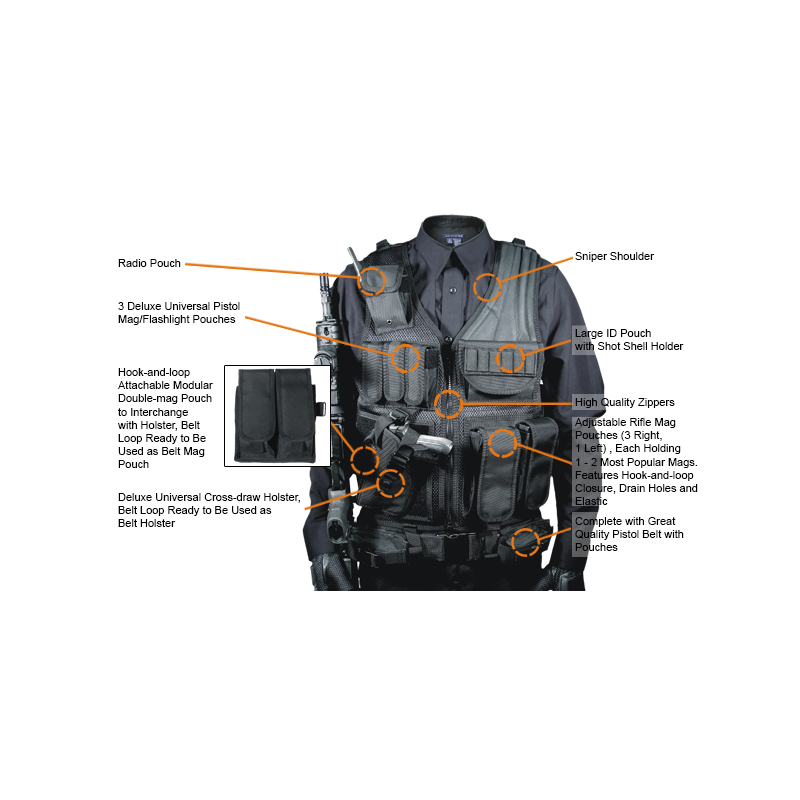 Radio Pouch

3 Deluxe Universal Pistol Mag/Flashlight Pouches

Hook-and-loop Attachable Modular Double-mag Pouch to Interchange with Holster, Belt Loop Ready to Be Used as Belt Mag Pouch

Deluxe Universal Cross-draw Holster, Belt Loop Ready to Be Used as Belt Holster

Sniper Shoulder

Large ID Pouch with Shot Shell Holder

High Quality Zippers

Adjustable Rifle Mag Pouches (3 Right, 1 Left) , Each Holding 1 - 2 Most Popular Mags. Features Hook-and-loop Closure, Drain Holes and Elastic

Complete with Great Quality Pistol Belt with Pouches