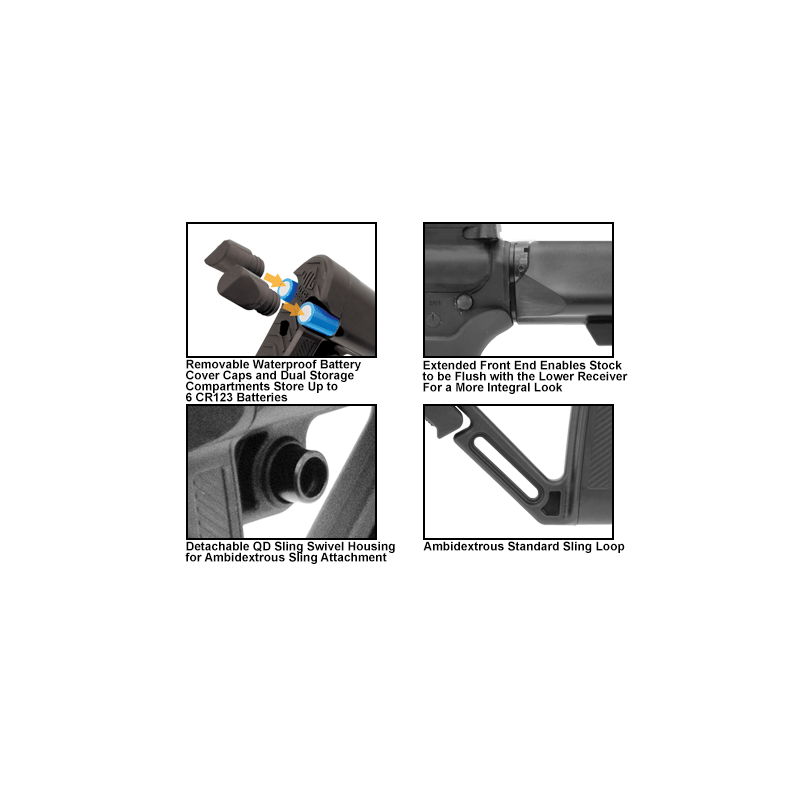 Removable Waterproof Battery Cover Caps and Dual Storage Compartments Store Up to 6 CR123 Batteries

Extended Front End Enables Stock to be Flush with the Lower Receiver For a More Integral Look

Detachable QD Sling Swivel Housing for Ambidextrous Sling Attachment

Ambidextrous Standard Sling Loop