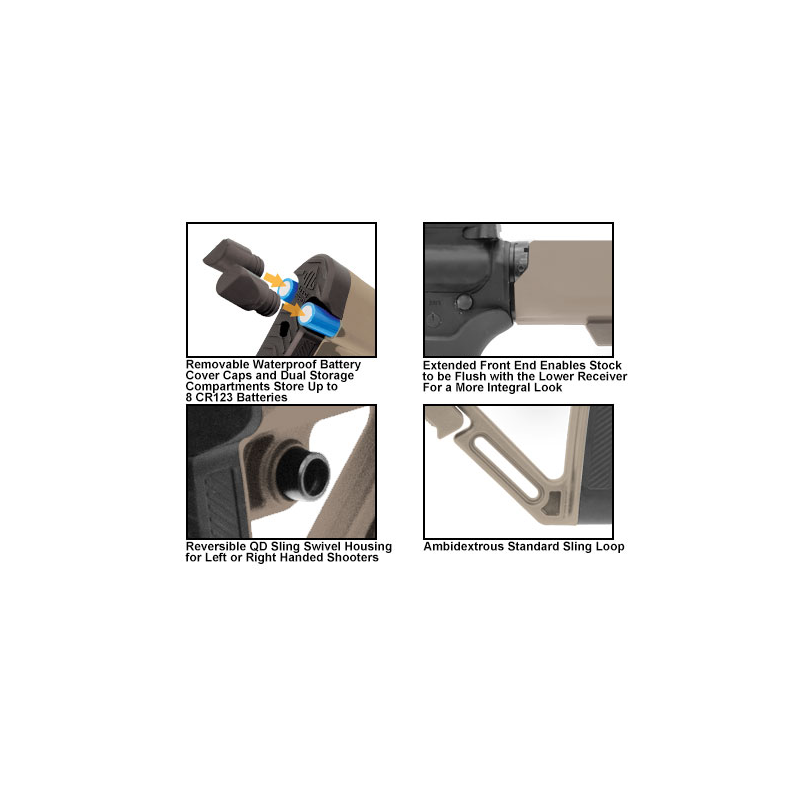 Removable Waterproof Battery Cover Caps and Dual Storage Compartments Store Up to 8 CR123 Batteries

Extended Front End Enables Stock to be Flush with the Lower Receiver For a More Integral Look

Reversible QD Sling Swivel Housing for Left or Right Handed Shooters

Ambidextrous Standard Sling Loop